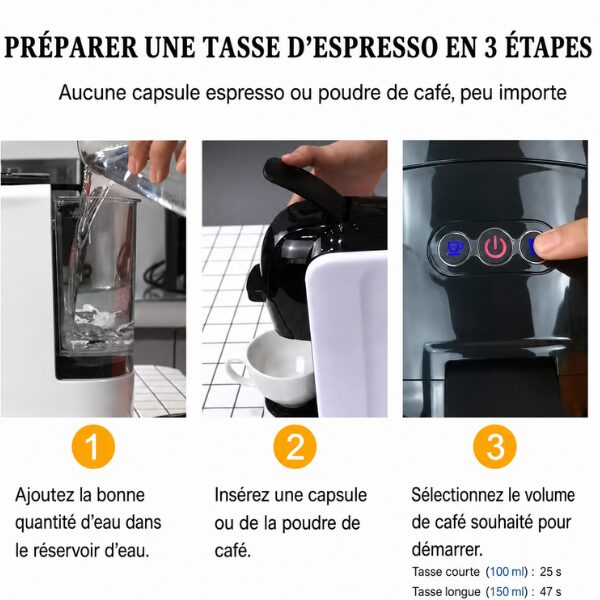 PRÉPARER UNE TASSE D'ESPRESSO EN 3 ÉTAPES

Aucune capsule espresso ou poudre de café, peu importe

1

Ajoutez la bonne quantité d'eau dans le réservoir d'eau.

2

Insérez une capsule ou de la poudre de café.

3

Sélectionnez le volume de café souhaité pour démarrer.

Tasse courte (100 ml) : 25 s
Tasse longue (150 ml) : 47 s